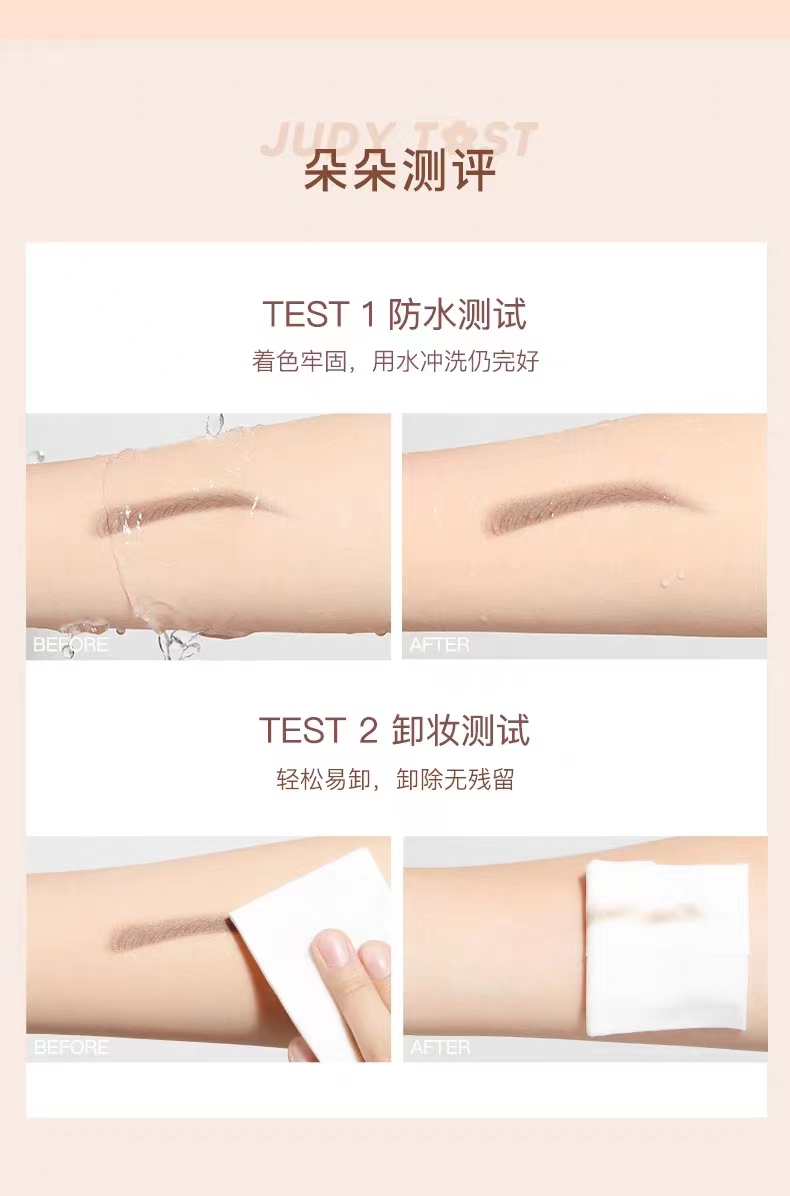 JUDY TEST
朵朵测评

TEST 1 防水测试
着色牢固，用水冲洗仍完好

BEFORE

AFTER

TEST 2 卸妆测试
轻松易卸，卸除无残留

BEFORE

AFTER