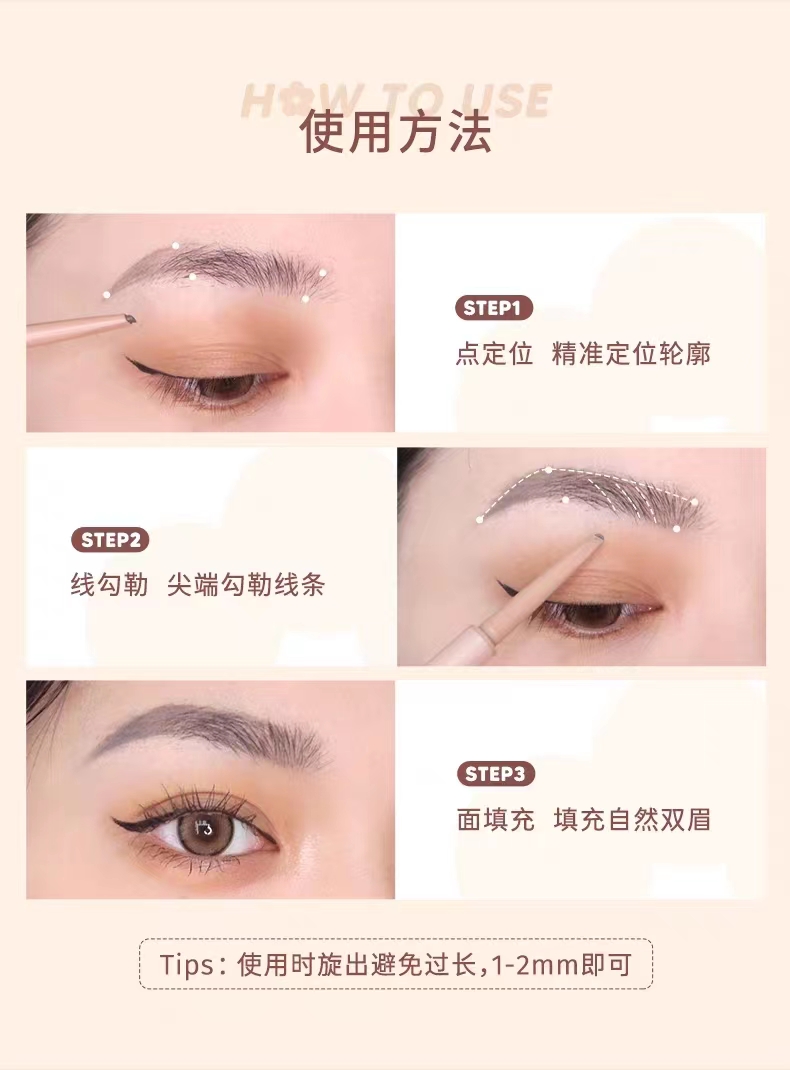 HOW TO USE
使用方法

STEP1
点定位 精准定位轮廓

STEP2
线勾勒 尖端勾勒线条

STEP3
面填充 填充自然双眉

Tips：使用时旋出避免过长，1-2mm即可