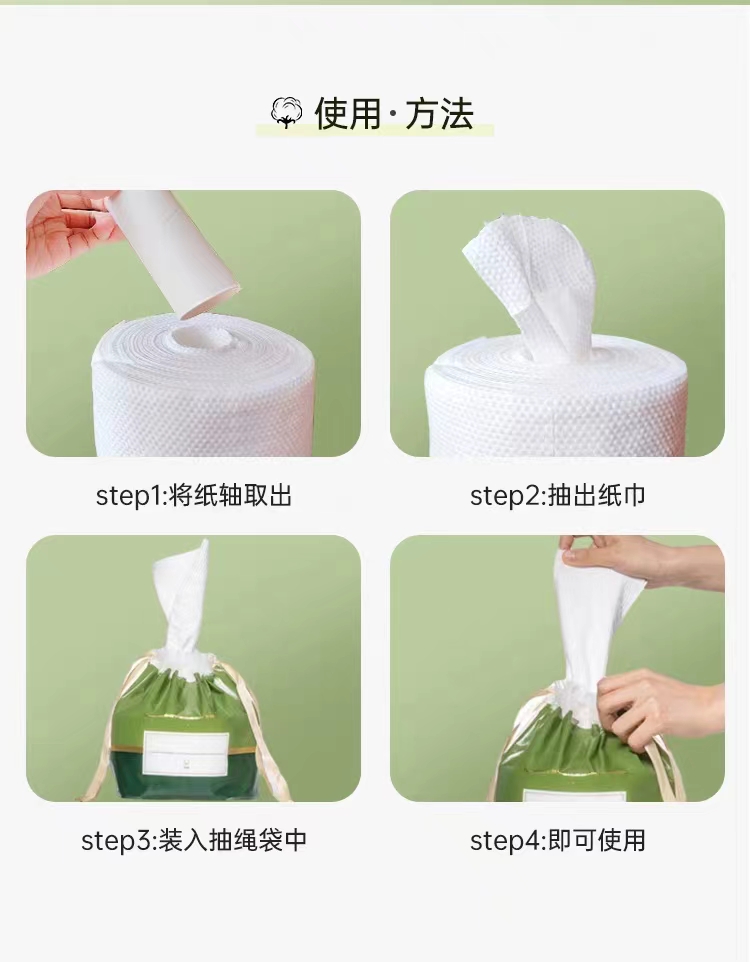 使用·方法

step1:将纸轴取出

step2:抽出纸巾

step3:装入抽绳袋中

step4:即可使用