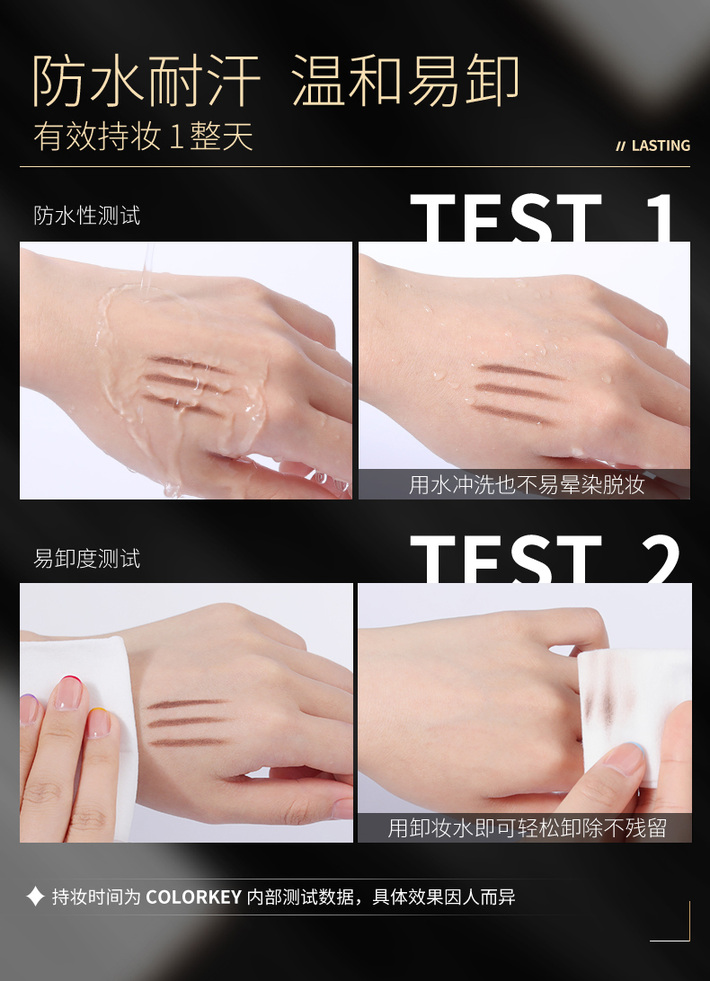 防水耐汗 温和易卸
有效持妆1整天

// LASTING

防水性测试

TEST 1

用水冲洗也不易晕染脱妆

易卸度测试

TEST 2

用卸妆水即可轻松卸除不残留

持妆时间为 COLORKEY 内部测试数据，具体效果因人而异